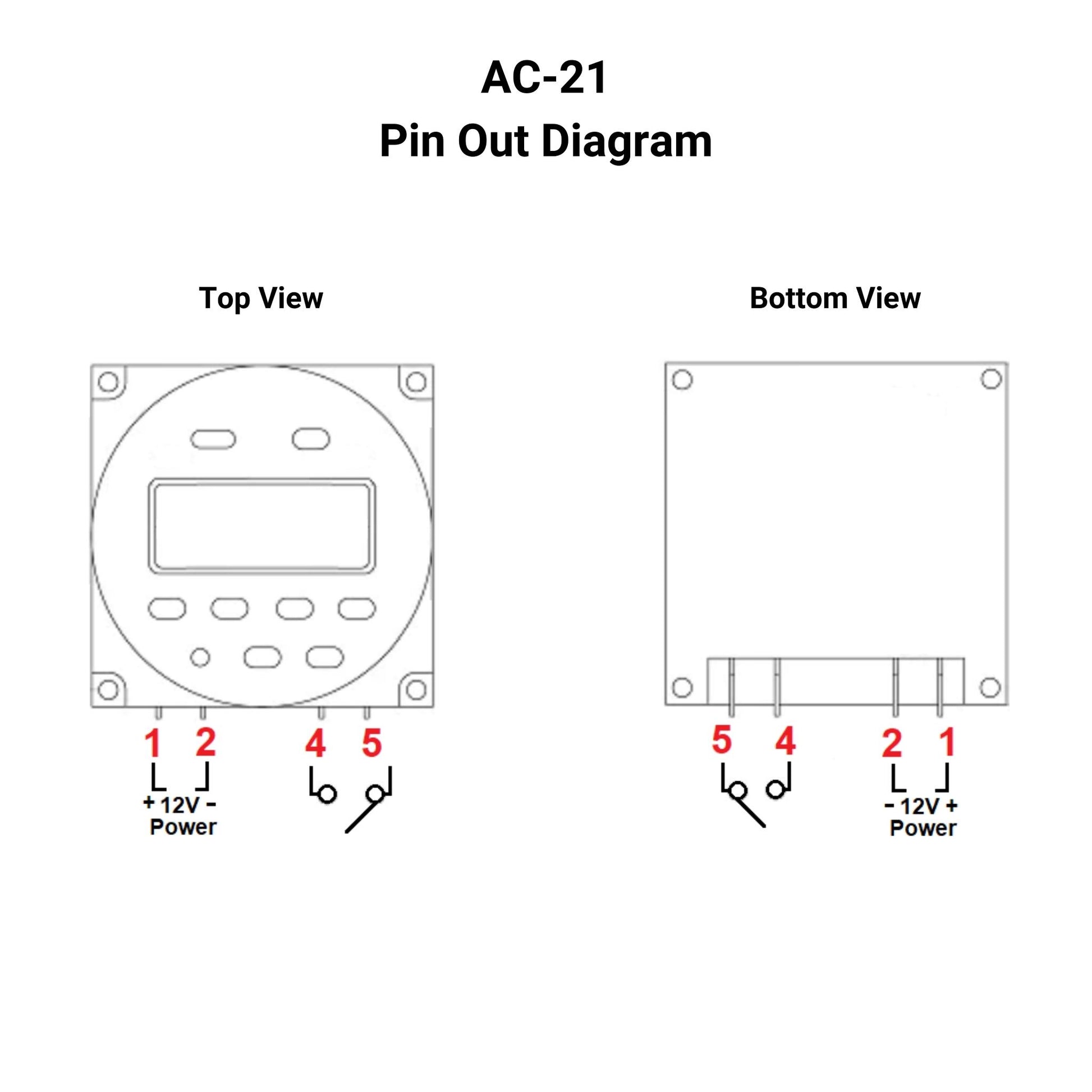 AC-21
Pin Out Diagram

Top View

1 2 4 5

+ 12V -
Power

Bottom View

5 4 2 1

- 12V +
Power