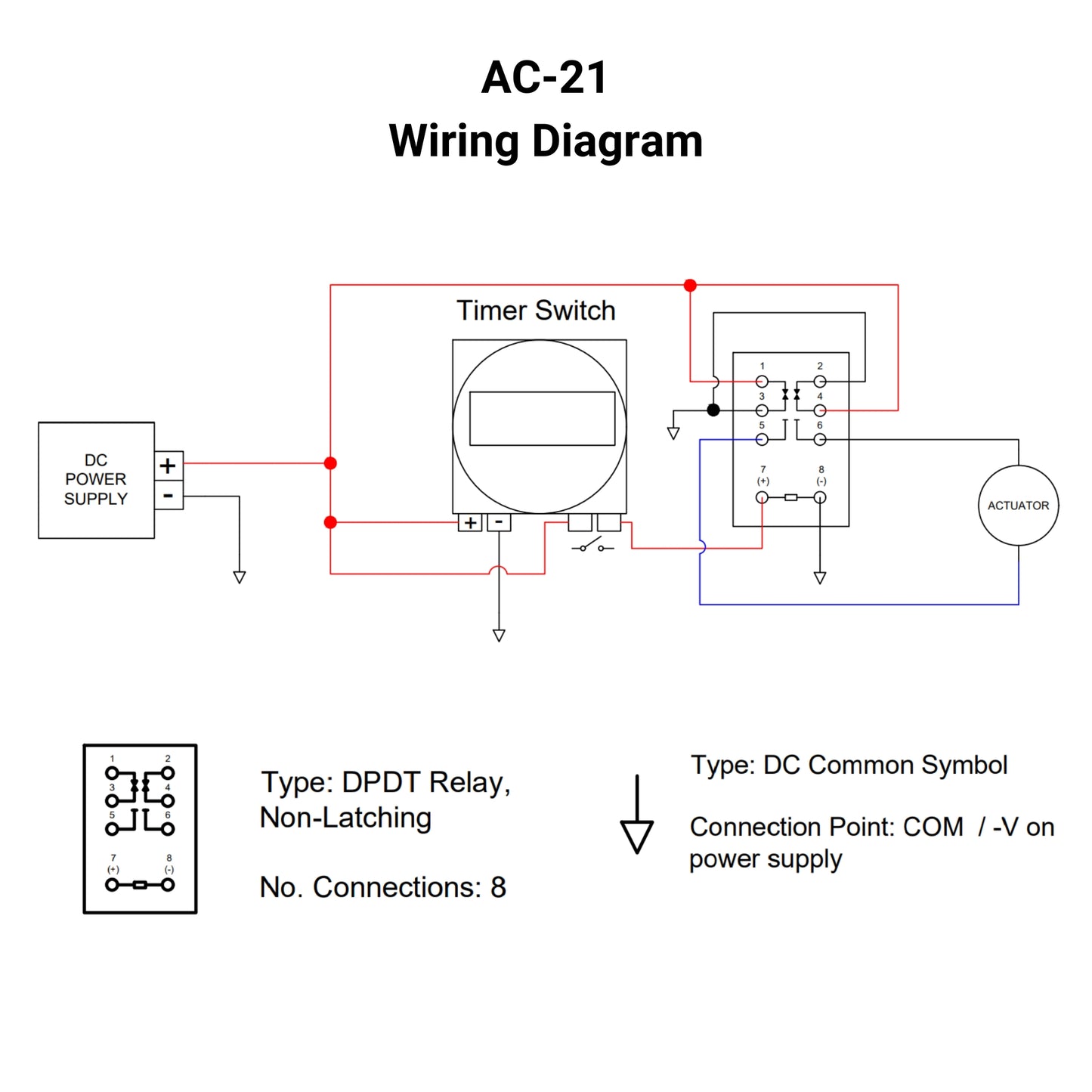 AC-21
Wiring Diagram

Timer Switch

DC POWER SUPPLY

+
-

+ -

1 2
3 4
5 6
7 (+) 8 (-)

ACTUATOR

1 2
3 4
5 6
7 (+) 8 (-)

Type: DPDT Relay, Non-Latching

No. Connections: 8

Type: DC Common Symbol

Connection Point: COM / -V on power supply