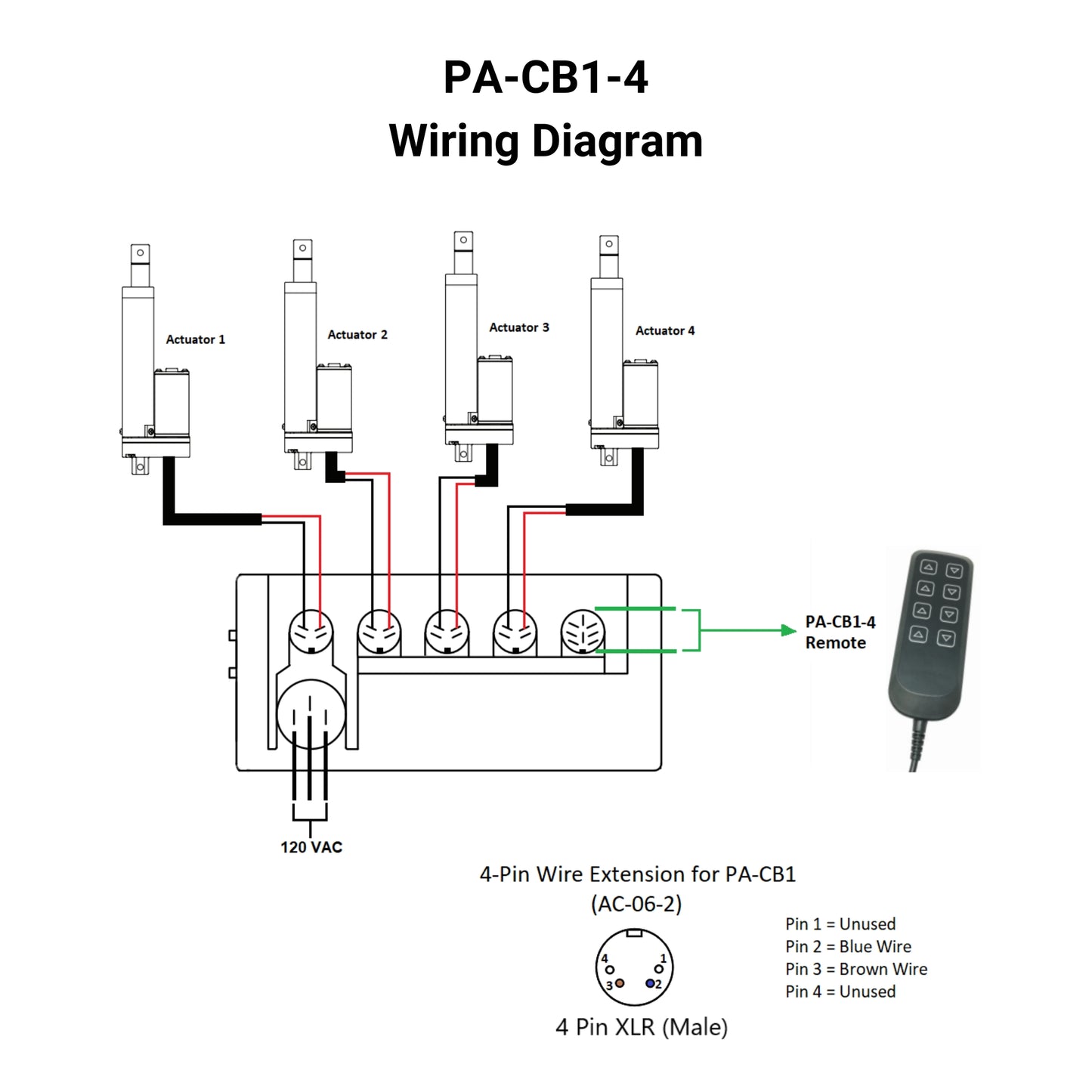 PA-CB1-4
Wiring Diagram

Actuator 1
Actuator 2
Actuator 3
Actuator 4

PA-CB1-4
Remote

120 VAC

4-Pin Wire Extension for PA-CB1
(AC-06-2)

4
1
3
2

4 Pin XLR (Male)

Pin 1 = Unused
Pin 2 = Blue Wire
Pin 3 = Brown Wire
Pin 4 = Unused