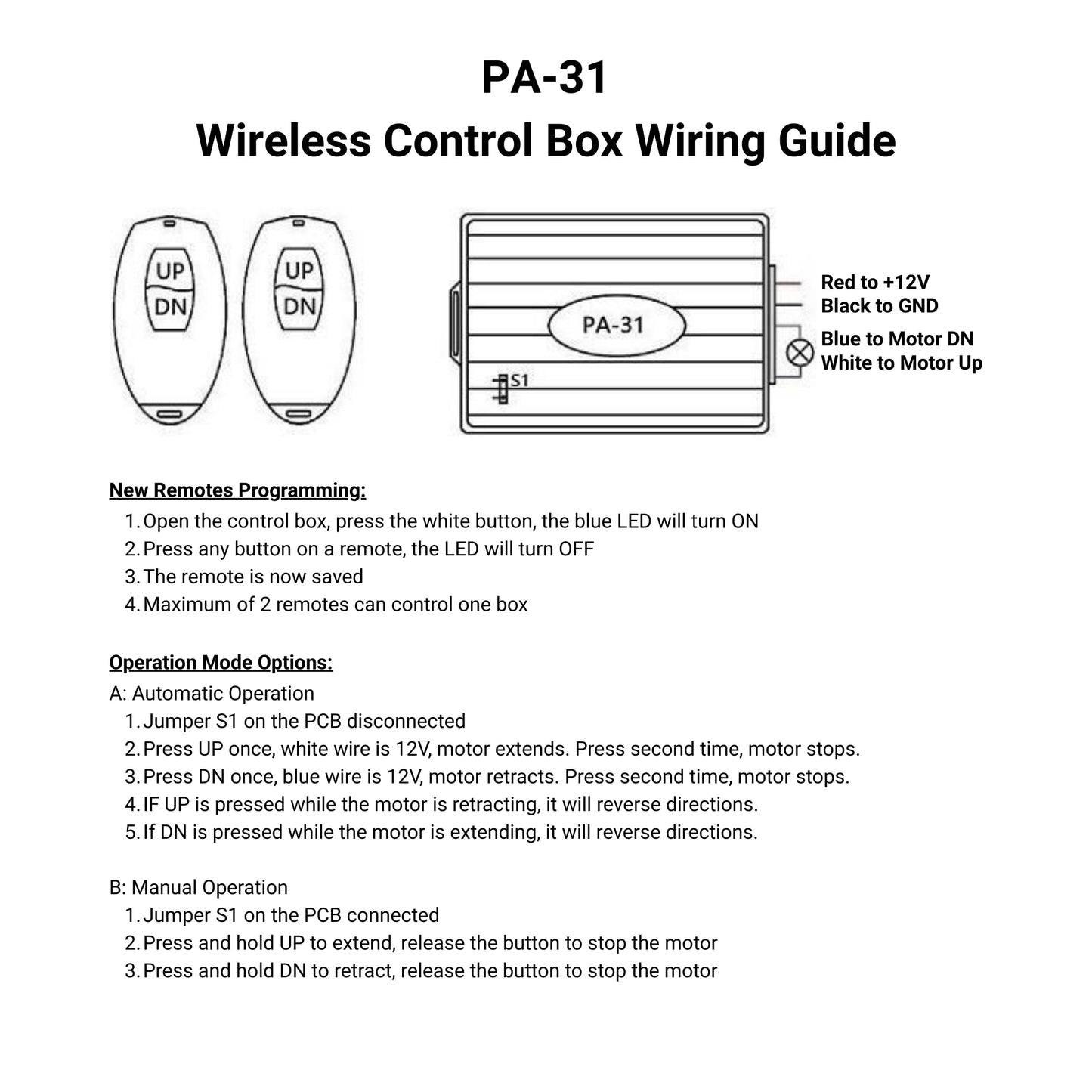 PA-31
Wireless Control Box Wiring Guide

UP
DN

UP
DN

PA-31

S1

Red to +12V
Black to GND
Blue to Motor DN
White to Motor Up

New Remotes Programming:
1. Open the control box, press the white button, the blue LED will turn ON
2. Press any button on a remote, the LED will turn OFF
3. The remote is now saved
4. Maximum of 2 remotes can control one box

Operation Mode Options:
A: Automatic Operation
1. Jumper S1 on the PCB disconnected
2. Press UP once, white wire is 12V, motor extends. Press second time, motor stops.
3. Press DN once, blue wire is 12V, motor retracts. Press second time, motor stops.
4. IF UP is pressed while the motor is retracting, it will reverse directions.
5. If DN is pressed while the motor is extending, it will reverse directions.

B: Manual Operation
1. Jumper S1 on the PCB connected
2. Press and hold UP to extend, release the button to stop the motor
3. Press and hold DN to retract, release the button to stop the motor