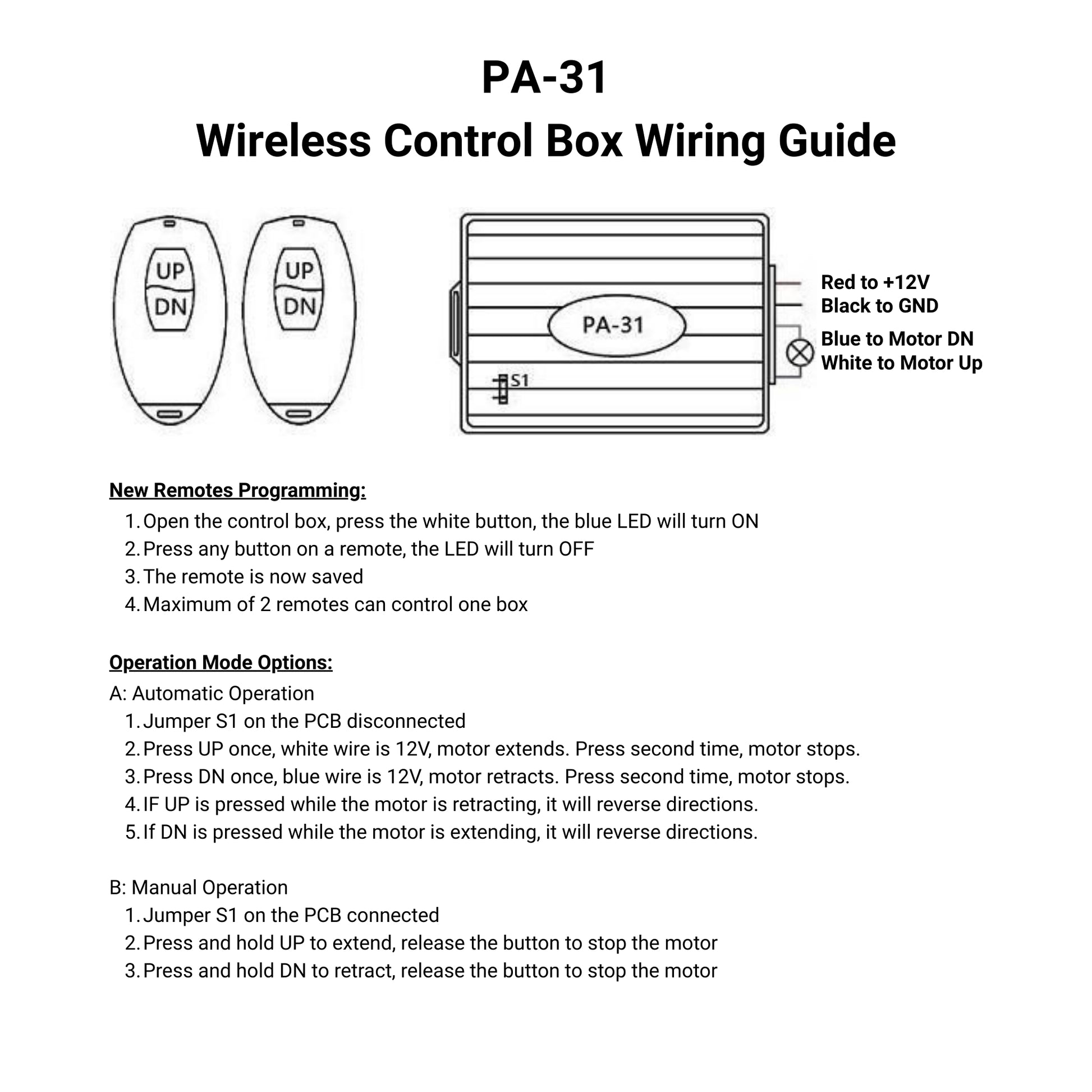 PA-31
Wireless Control Box Wiring Guide

UP
DN

UP
DN

PA-31

S1

Red to +12V
Black to GND
Blue to Motor DN
White to Motor Up

New Remotes Programming:
1. Open the control box, press the white button, the blue LED will turn ON
2. Press any button on a remote, the LED will turn OFF
3. The remote is now saved
4. Maximum of 2 remotes can control one box

Operation Mode Options:
A: Automatic Operation
1. Jumper S1 on the PCB disconnected
2. Press UP once, white wire is 12V, motor extends. Press second time, motor stops.
3. Press DN once, blue wire is 12V, motor retracts. Press second time, motor stops.
4. IF UP is pressed while the motor is retracting, it will reverse directions.
5. If DN is pressed while the motor is extending, it will reverse directions.

B: Manual Operation
1. Jumper S1 on the PCB connected
2. Press and hold UP to extend, release the button to stop the motor
3. Press and hold DN to retract, release the button to stop the motor