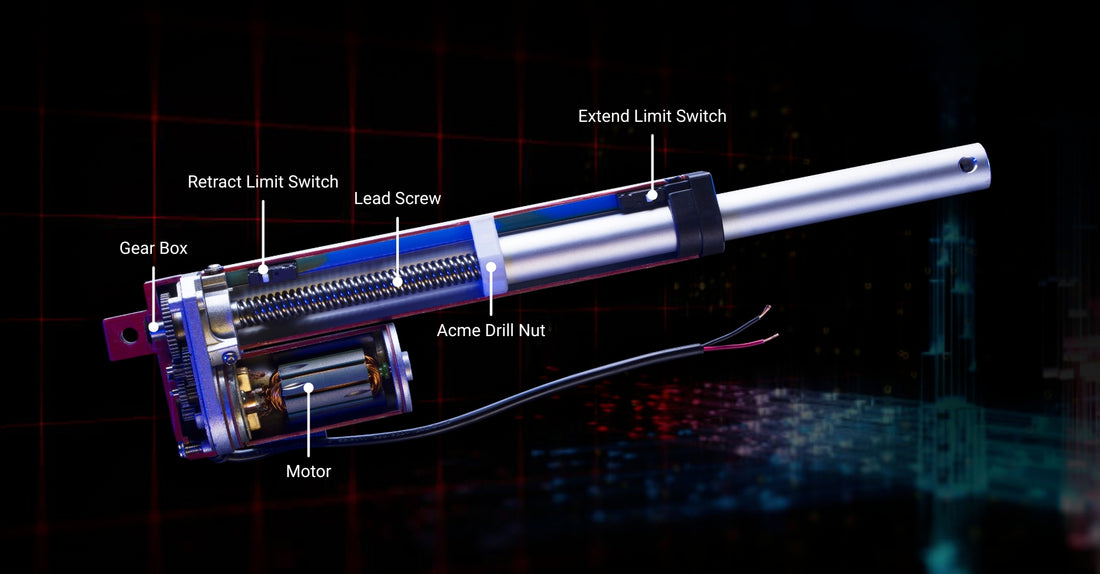 Extend Limit Switch

Retract Limit Switch

Lead Screw

Gear Box

Acme Drill Nut

Motor