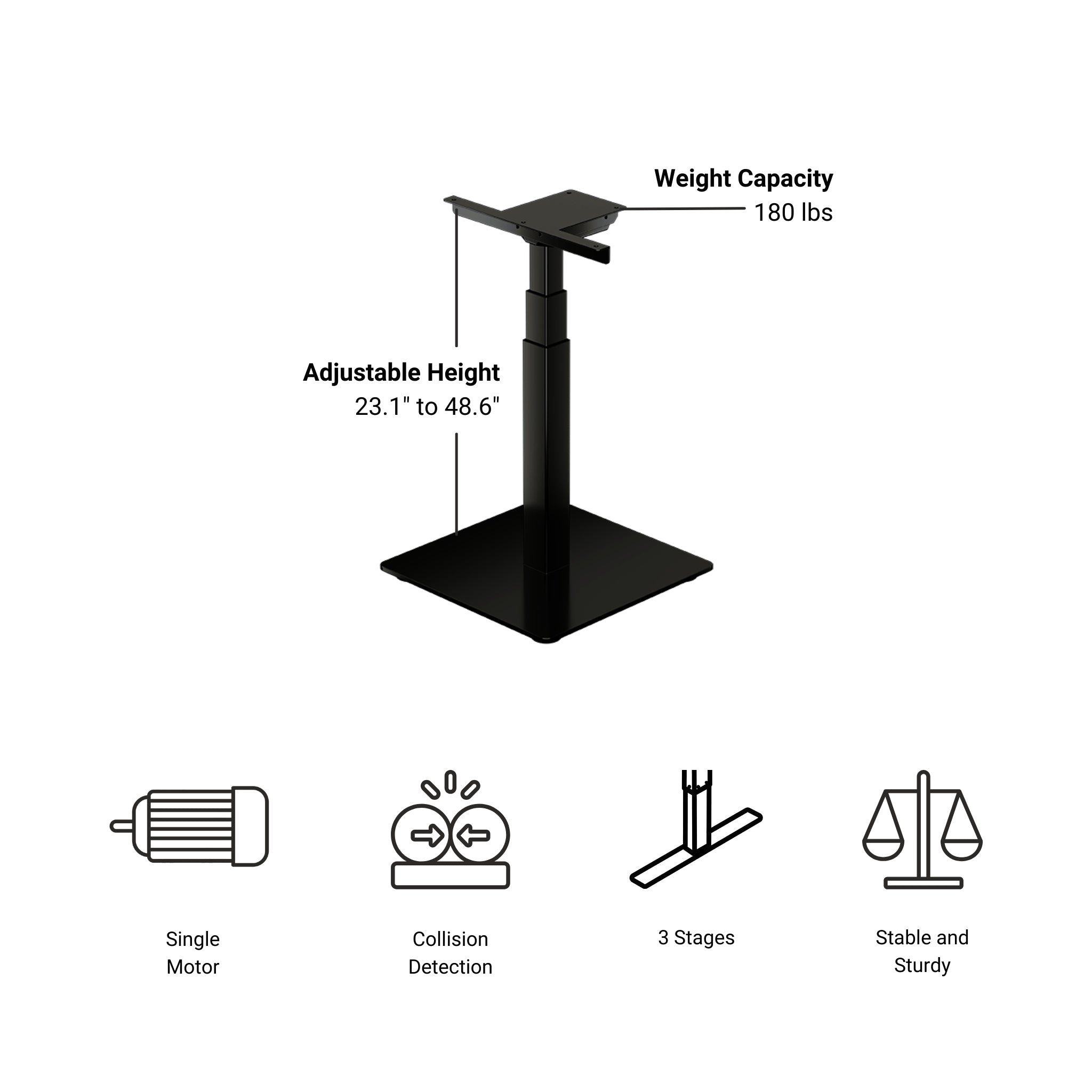 Weight Capacity
180 lbs

Adjustable Height
23.1" to 48.6"

Single
Motor

Collision
Detection

3 Stages

Stable and
Sturdy