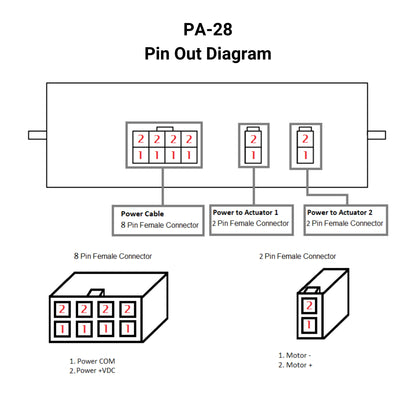 PA-28
Pin Out Diagram

2 2 2 2
1 1 1 1

2
1

2
1

Power Cable
8 Pin Female Connector

Power to Actuator 1
2 Pin Female Connector

Power to Actuator 2
2 Pin Female Connector

8 Pin Female Connector

2 2 2 2
1 1 1 1

1. Power COM
2. Power +VDC

2 Pin Female Connector

2
1

1. Motor -
2. Motor +